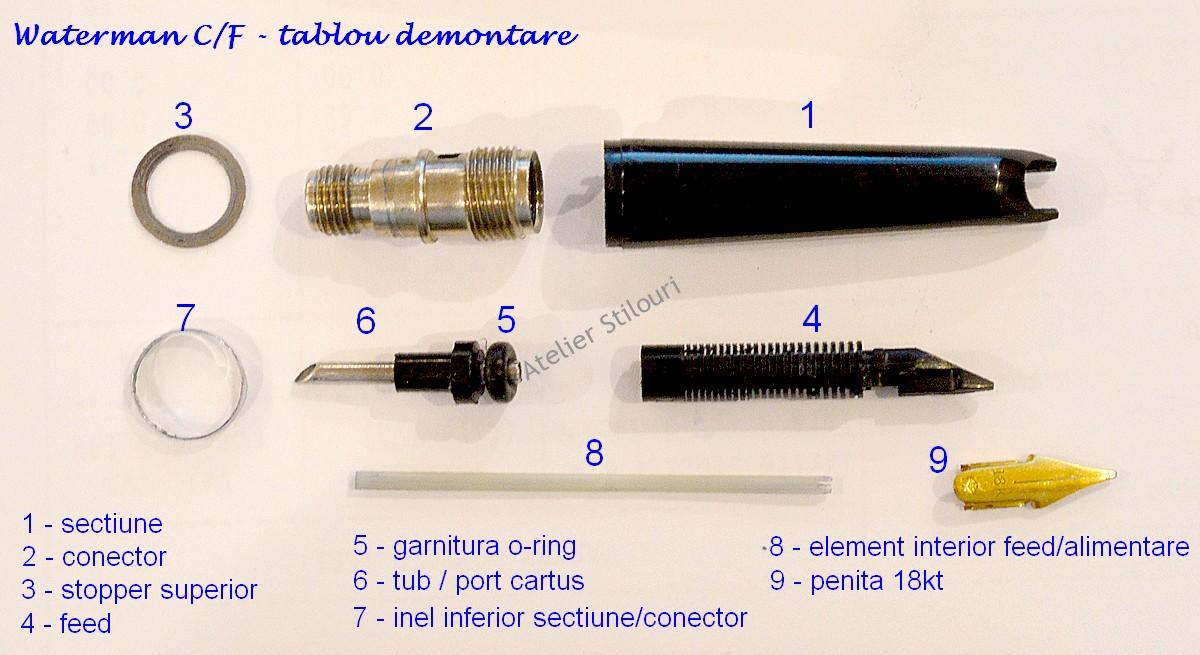 Waterman C/F - tablou demontare

3

2

1

7

6

5

Atelier Stilouri

4

8

9

18K

1 - sectiune
2 - conector
3 - stopper superior
4 - feed

5 - garnitura o-ring
6 - tub / port cartus
7 - inel inferior sectiune/conector

8 - element interior feed/alimentare
9 - penita 18kt